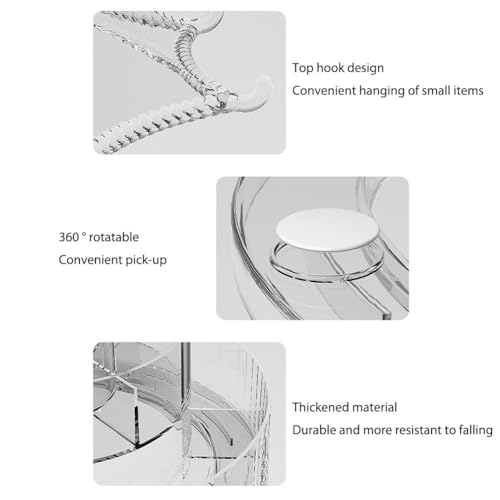 Top hook design

Convenient hanging of small items

360 ° rotatable

Convenient pick-up

Thickened material

Durable and more resistant to falling