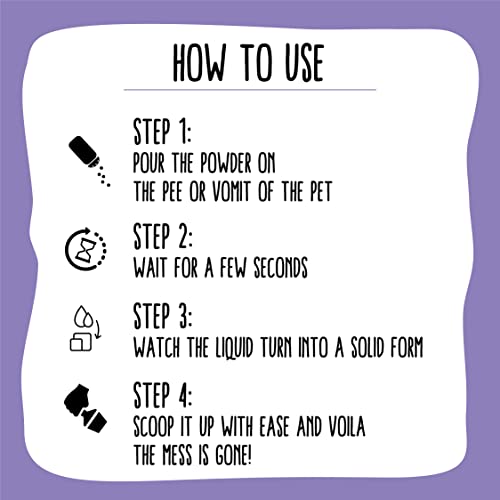 HOW TO USE

STEP 1:
POUR THE POWDER ON THE PEE OR VOMIT OF THE PET

STEP 2:
WAIT FOR A FEW SECONDS

STEP 3:
WATCH THE LIQUID TURN INTO A SOLID FORM

STEP 4:
SCOOP IT UP WITH EASE AND VOILA THE MESS IS GONE!