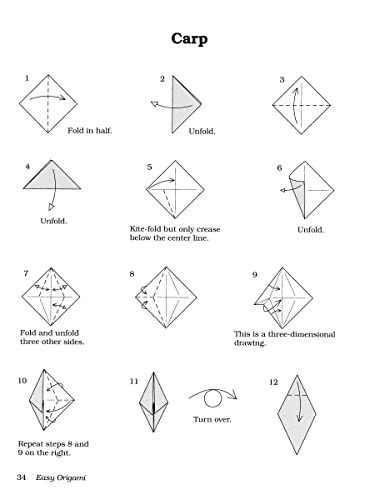 Carp

1

Fold in half.

2

Unfold.

3

4

Unfold.

5

Kite-fold but only crease below the center line.

6

Unfold.

7

Fold and unfold three other sides.

8

9

This is a three-dimensional drawing.

10

Repeat steps 8 and 9 on the right.

11

Turn over.

12

34 Easy Origami