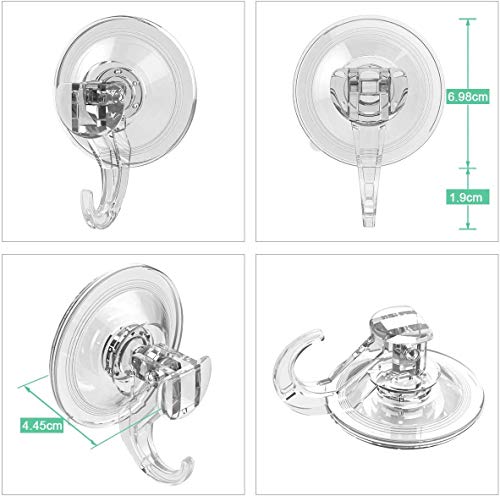 6.98cm

1.9cm

4.45cm