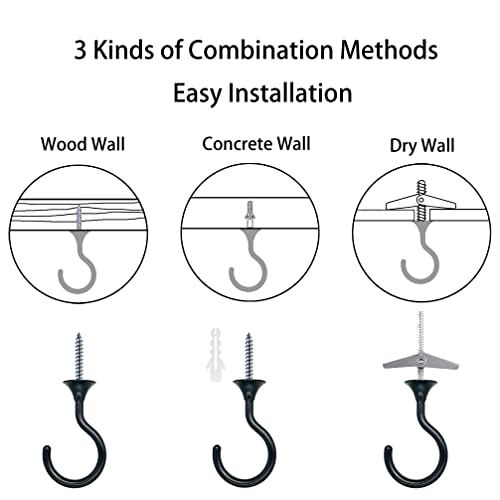 3 Kinds of Combination Methods

Easy Installation

Wood Wall

Concrete Wall

Dry Wall