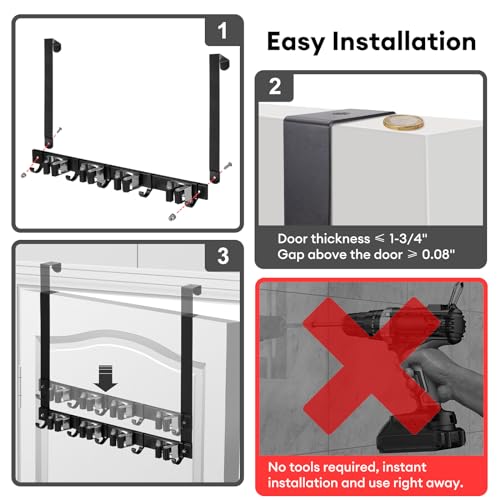 1

Easy Installation

2

Door thickness ⩽ 1-3/4"
Gap above the door ⩾ 0.08"

3

No tools required, instant installation and use right away.