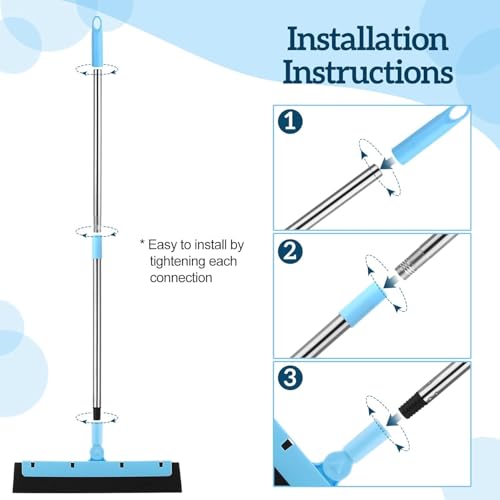 Installation Instructions

* Easy to install by tightening each connection

1

2

3