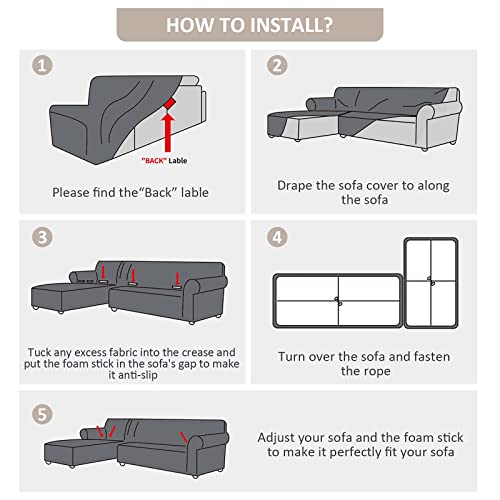 HOW TO INSTALL?

1

"BACK" Lable

Please find the"Back" lable

2

Drape the sofa cover to along the sofa

3

Tuck any excess fabric into the crease and put the foam stick in the sofa's gap to make it anti-slip

4

Turn over the sofa and fasten the rope

5

Adjust your sofa and the foam stick to make it perfectly fit your sofa