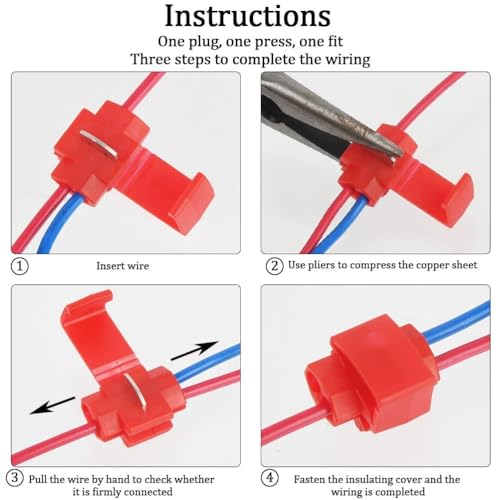 Instructions
One plug, one press, one fit
Three steps to complete the wiring

① Insert wire

② Use pliers to compress the copper sheet

③ Pull the wire by hand to check whether it is firmly connected

④ Fasten the insulating cover and the wiring is completed