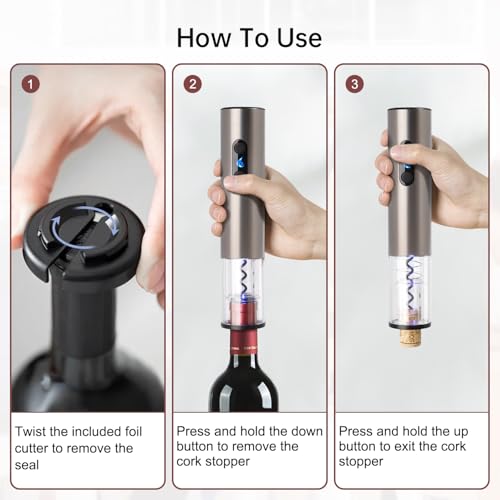 How To Use

1

Twist the included foil cutter to remove the seal

2

Press and hold the down button to remove the cork stopper

3

Press and hold the up button to exit the cork stopper