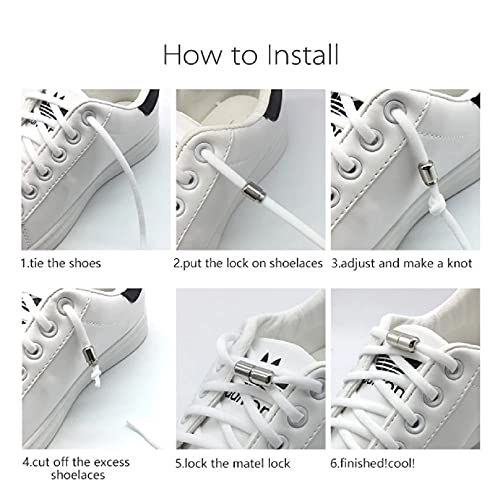 How to Install

1.tie the shoes

2.put the lock on shoelaces

3.adjust and make a knot

4.cut off the excess shoelaces

5.lock the matel lock

6.finished!cool!