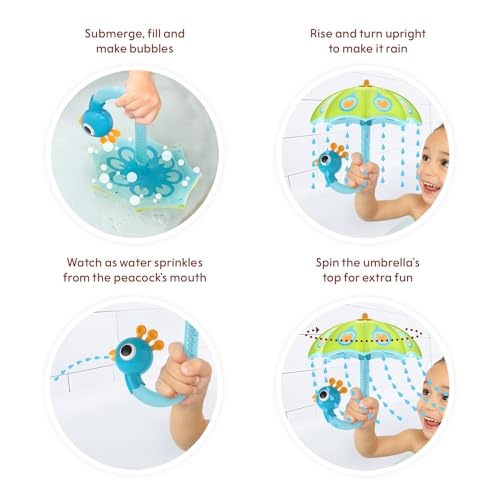 Submerge, fill and make bubbles

Rise and turn upright to make it rain

Watch as water sprinkles from the peacock's mouth

Spin the umbrella's top for extra fun