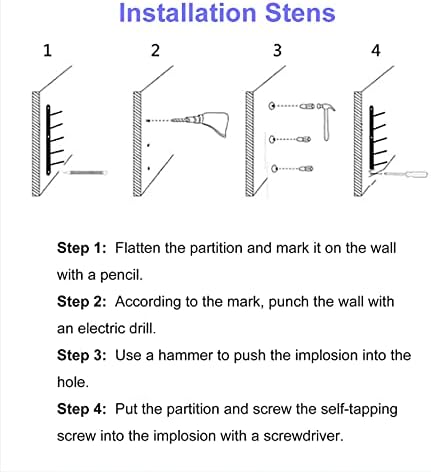 Installation Stens

1

2

3

4

**Step 1:** Flatten the partition and mark it on the wall with a pencil.

**Step 2:** According to the mark, punch the wall with an electric drill.

**Step 3:** Use a hammer to push the implosion into the hole.

**Step 4:** Put the partition and screw the self-tapping screw into the implosion with a screwdriver.