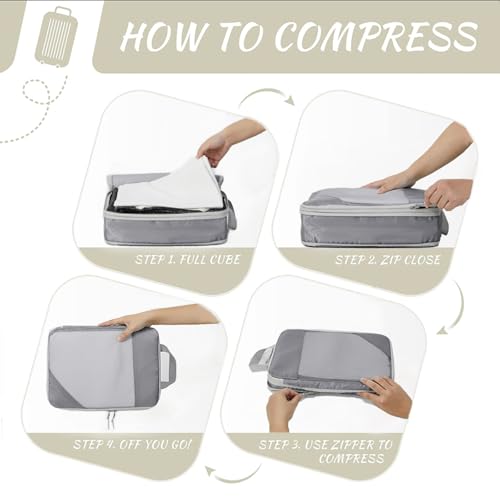 HOW TO COMPRESS

STEP 1. FULL CUBE

STEP 2. ZIP CLOSE

STEP 4. OFF YOU GO!

STEP 3. USE ZIPPER TO COMPRESS