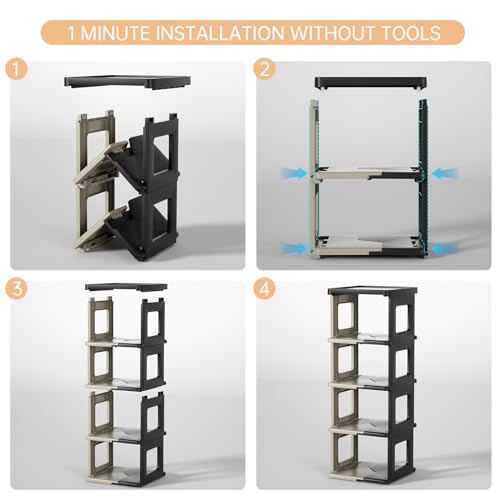 1 MINUTE INSTALLATION WITHOUT TOOLS

1

2

3

4