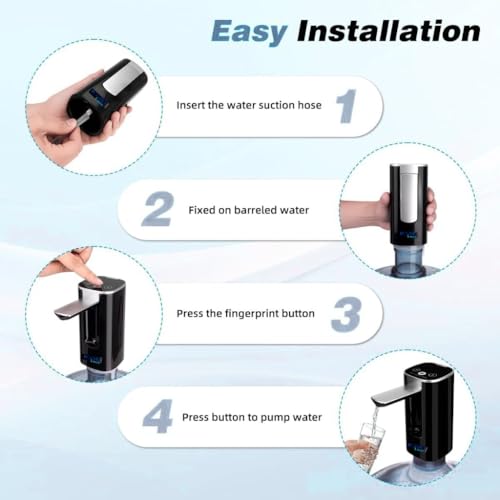 Easy Installation

Insert the water suction hose 1

2 Fixed on barreled water

Press the fingerprint button 3

4 Press button to pump water