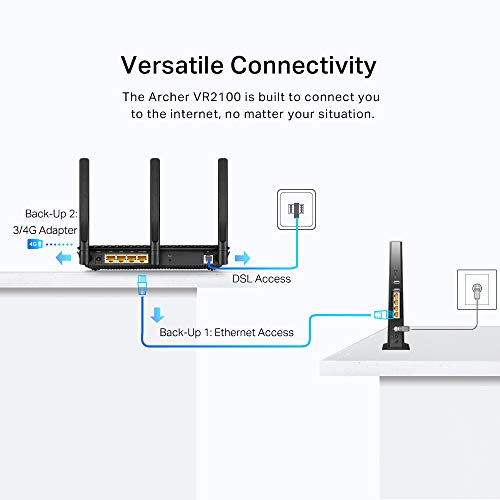 Versatile Connectivity

The Archer VR2100 is built to connect you to the internet, no matter your situation.

Back-Up 2:
3/4G Adapter

4G

DSL Access

Back-Up 1: Ethernet Access