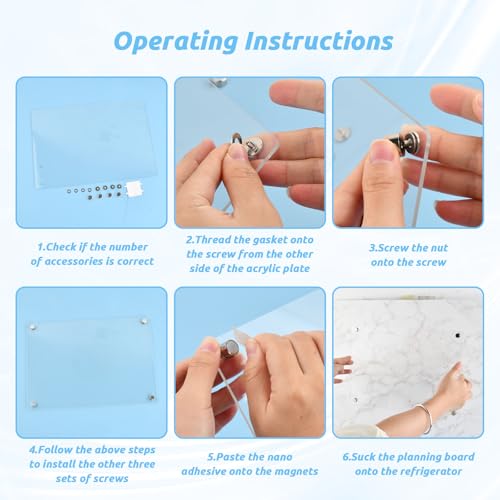 Operating Instructions

1.Check if the number of accessories is correct

2.Thread the gasket onto the screw from the other side of the acrylic plate

3.Screw the nut onto the screw

4.Follow the above steps to install the other three sets of screws

5.Paste the nano adhesive onto the magnets

6.Suck the planning board onto the refrigerator