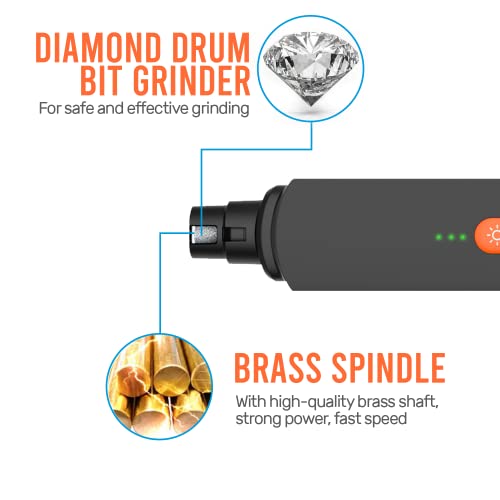 DIAMOND DRUM BIT GRINDER
For safe and effective grinding

BRASS SPINDLE
With high-quality brass shaft, strong power, fast speed