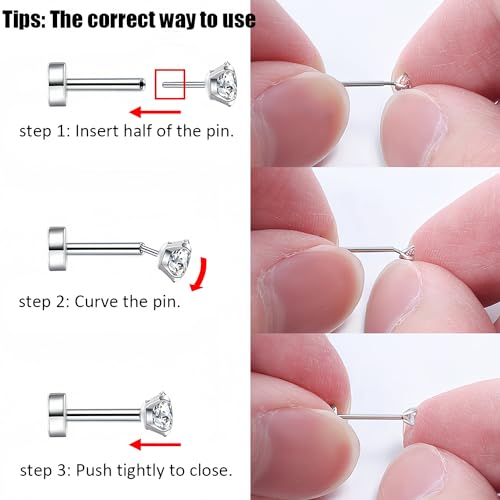 Tips: The correct way to use

step 1: Insert half of the pin.

step 2: Curve the pin.

step 3: Push tightly to close.