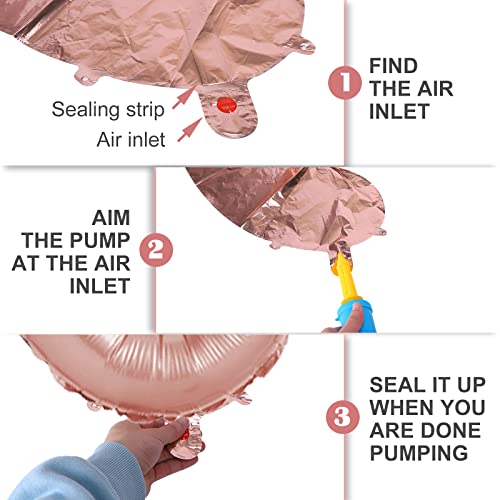 Sealing strip

Air inlet

1 FIND THE AIR INLET

AIM THE PUMP AT THE AIR INLET 2

3 SEAL IT UP WHEN YOU ARE DONE PUMPING