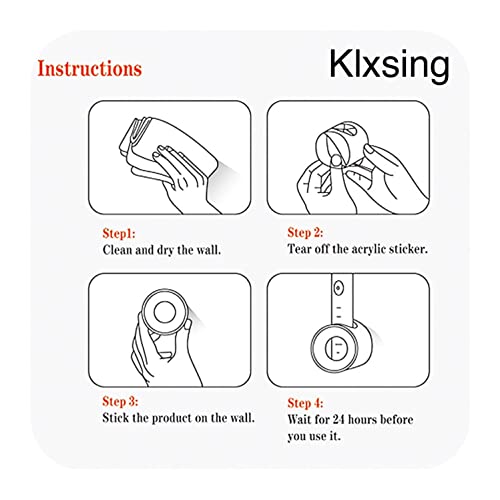 Instructions

Klxsing

Step1:
Clean and dry the wall.

Step 2:
Tear off the acrylic sticker.

Step 3:
Stick the product on the wall.

Step 4:
Wait for 24 hours before you use it.