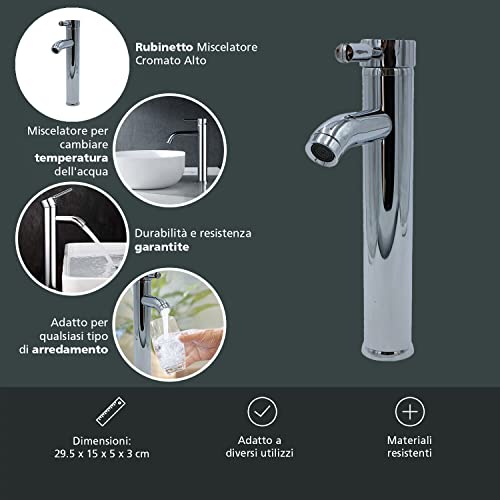 Rubinetto Miscelatore Cromato Alto

Miscelatore per cambiare temperatura dell'acqua

Durabilità e resistenza garantite

Adatto per qualsiasi tipo di arredamento

Dimensioni: 29.5 x 15 x 5 x 3 cm

Adatto a diversi utilizzi

Materiali resistenti