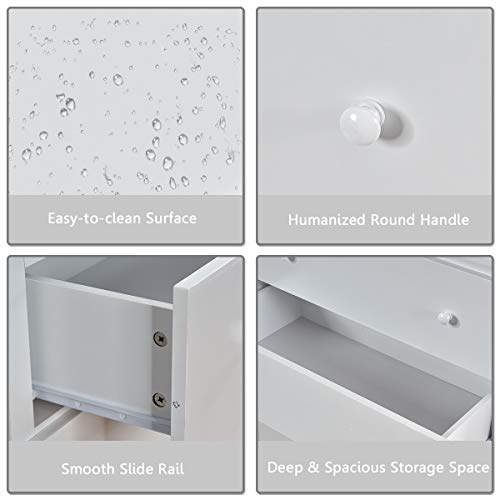 Easy-to-clean Surface

Humanized Round Handle

Smooth Slide Rail

Deep & Spacious Storage Space