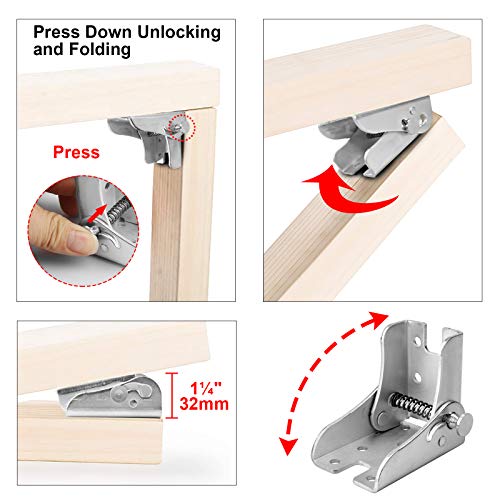 Press Down Unlocking and Folding

Press

1¼"
32mm