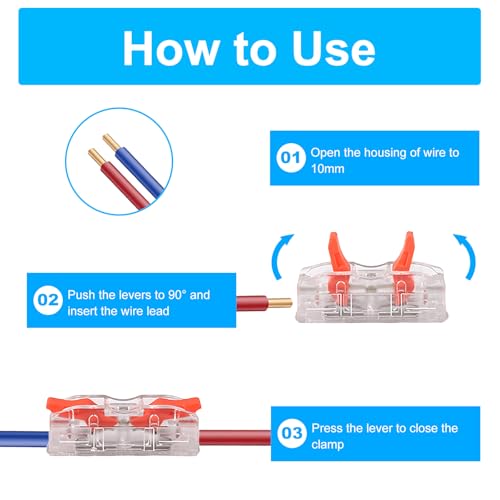 How to Use

01 Open the housing of wire to 10mm

02 Push the levers to 90° and insert the wire lead

03 Press the lever to close the clamp