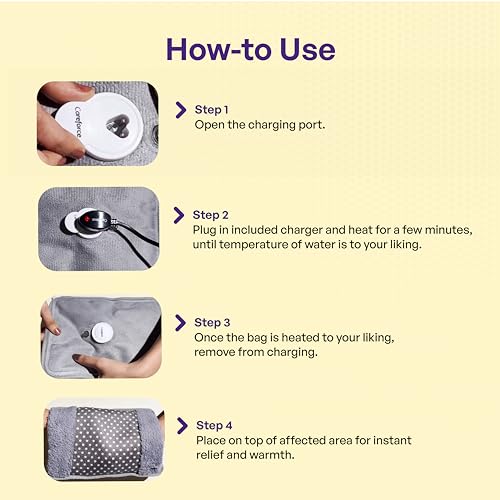 How-to Use

Careforce

Step 1
Open the charging port.

Step 2
Plug in included charger and heat for a few minutes, until temperature of water is to your liking.

Step 3
Once the bag is heated to your liking, remove from charging.

Step 4
Place on top of affected area for instant relief and warmth.