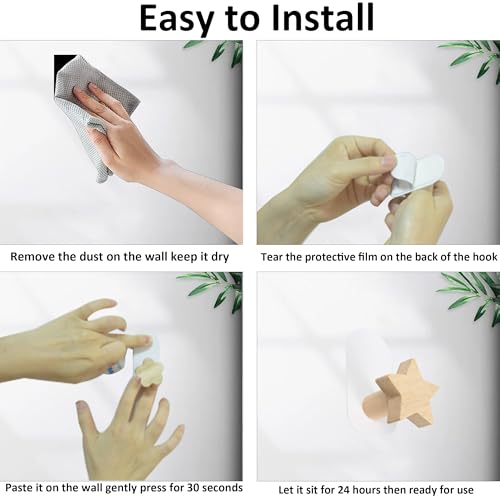 Easy to Install

Remove the dust on the wall keep it dry

Tear the protective film on the back of the hook

Paste it on the wall gently press for 30 seconds

Let it sit for 24 hours then ready for use