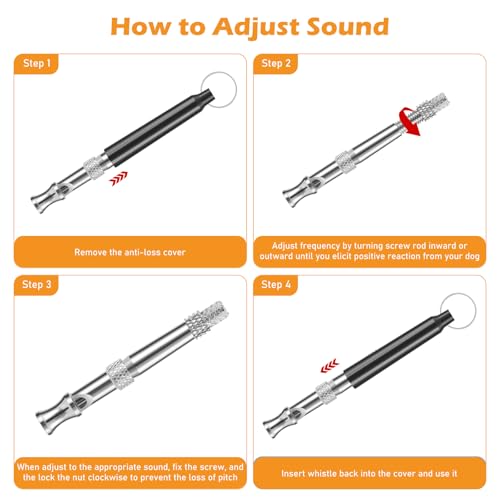 How to Adjust Sound

Step 1

Remove the anti-loss cover

Step 2

Adjust frequency by turning screw rod inward or outward until you elicit positive reaction from your dog

Step 3

When adjust to the appropriate sound, fix the screw, and the lock the nut clockwise to prevent the loss of pitch

Step 4

Insert whistle back into the cover and use it