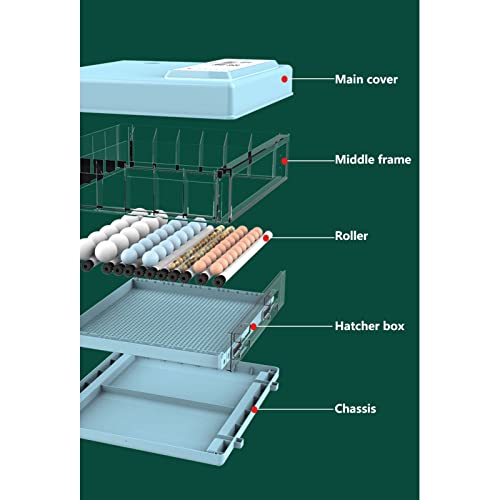 Main cover

Middle frame

Roller

Hatcher box

Chassis