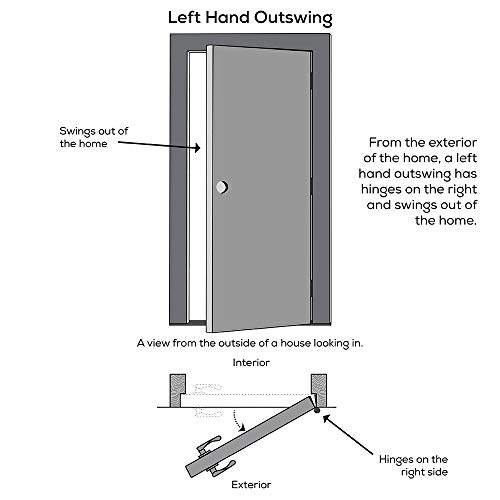 Left Hand Outswing

Swings out of the home

From the exterior of the home, a left hand outswing has hinges on the right and swings out of the home.

A view from the outside of a house looking in.

Interior

Hinges on the right side

Exterior