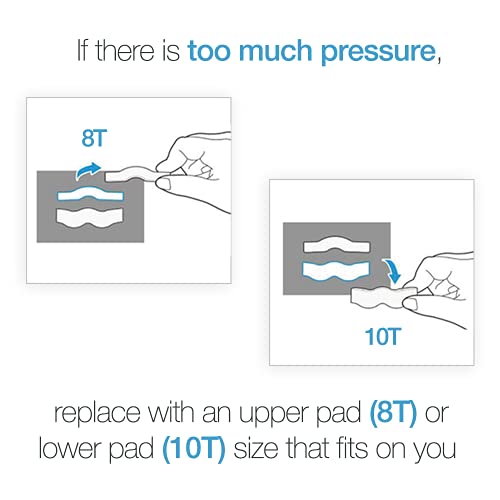 If there is too much pressure,

8T

10T

replace with an upper pad (8T) or lower pad (10T) size that fits on you