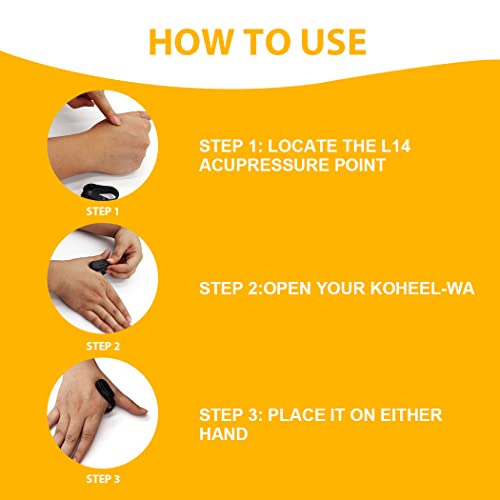 HOW TO USE

STEP 1

STEP 1: LOCATE THE L14 ACUPRESSURE POINT

STEP 2

STEP 2:OPEN YOUR KOHEEL-WA

STEP 3

STEP 3: PLACE IT ON EITHER HAND