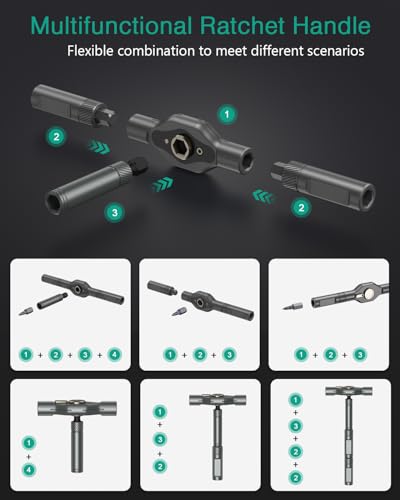 Multifunctional Ratchet Handle
Flexible combination to meet different scenarios

1
2
3
2

1 + 2 + 3 + 4

1 + 2 + 3

1 + 2 + 3

1 + 4

1 + 3 + 2

1 + 3 + 2 + 2