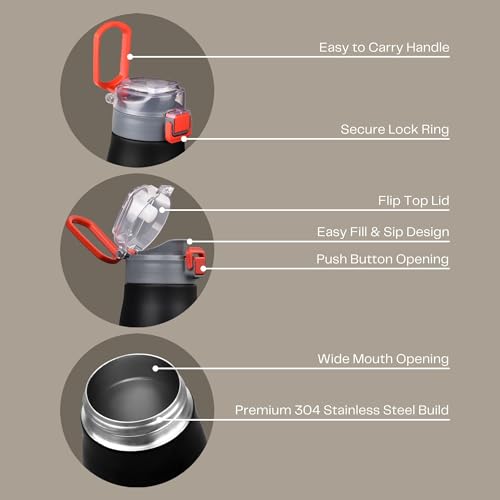 Easy to Carry Handle

Secure Lock Ring

Flip Top Lid

Easy Fill & Sip Design

Push Button Opening

Wide Mouth Opening

Premium 304 Stainless Steel Build