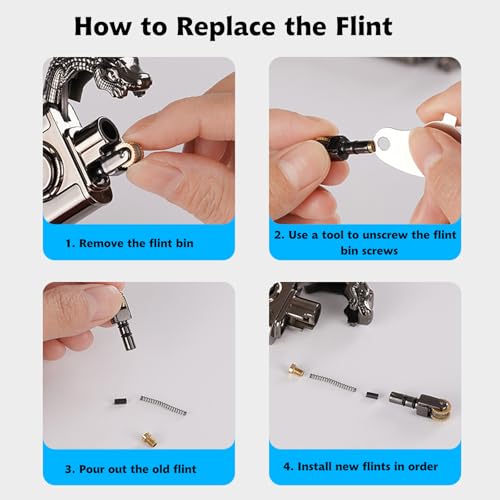 How to Replace the Flint

1. Remove the flint bin

2. Use a tool to unscrew the flint bin screws

3. Pour out the old flint

4. Install new flints in order