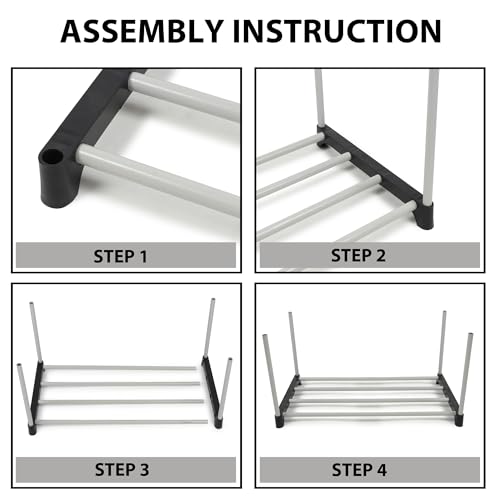 ASSEMBLY INSTRUCTION

STEP 1

STEP 2

STEP 3

STEP 4