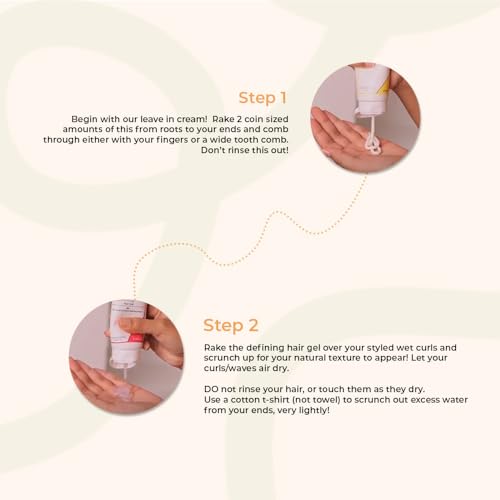 Step 1

Begin with our leave in cream! Rake 2 coin sized amounts of this from roots to your ends and comb through either with your fingers or a wide tooth comb. Don't rinse this out!

Step 2

Rake the defining hair gel over your styled wet curls and scrunch up for your natural texture to appear! Let your curls/waves air dry.

DO not rinse your hair, or touch them as they dry. Use a cotton t-shirt (not towel) to scrunch out excess water from your ends, very lightly!