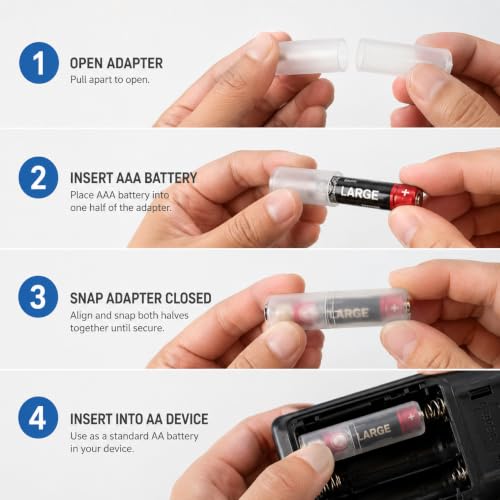 1

OPEN ADAPTER
Pull apart to open.

2

INSERT AAA BATTERY
Place AAA battery into one half of the adapter.

LARGE +

3

SNAP ADAPTER CLOSED
Align and snap both halves together until secure.

LARGE +

4

INSERT INTO AA DEVICE
Use as a standard AA battery in your device.

LARGE +