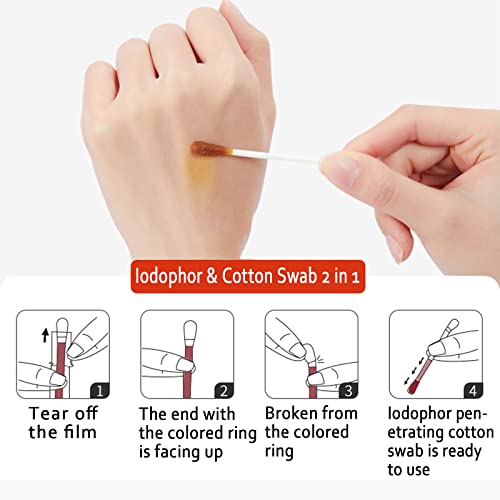 Iodophor & Cotton Swab 2 in 1

1
Tear off the film

2
The end with the colored ring is facing up

3
Broken from the colored ring

4
Iodophor penetrating cotton swab is ready to use