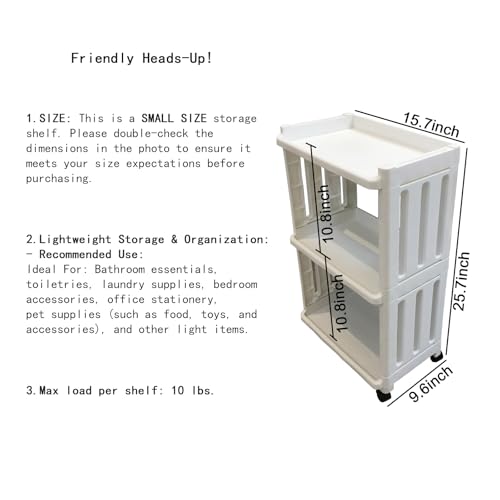 Friendly Heads-Up!

1.SIZE: This is a SMALL SIZE storage shelf. Please double-check the dimensions in the photo to ensure it meets your size expectations before purchasing.

2.Lightweight Storage & Organization:
- Recommended Use:
Ideal For: Bathroom essentials, toiletries, laundry supplies, bedroom accessories, office stationery, pet supplies (such as food, toys, and accessories), and other light items.

3.Max load per shelf: 10 lbs.

15.7inch
10.8inch
10.8inch
25.7inch
9.6inch