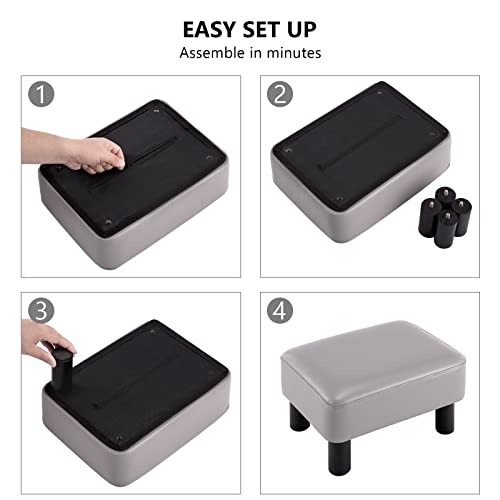 EASY SET UP
Assemble in minutes

1

2

3

4