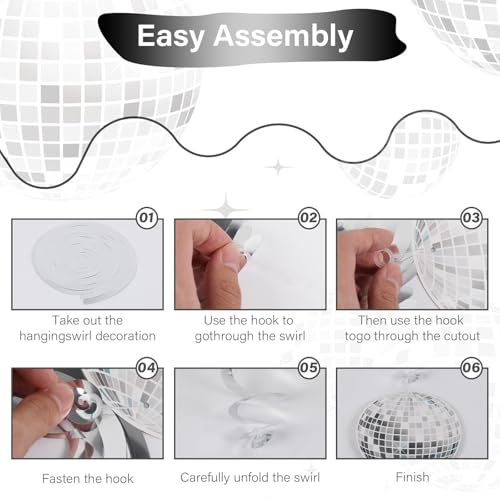 Easy Assembly

01

Take out the hangingswirl decoration

02

Use the hook to gothrough the swirl

03

Then use the hook togo through the cutout

04

Fasten the hook

05

Carefully unfold the swirl

06

Finish