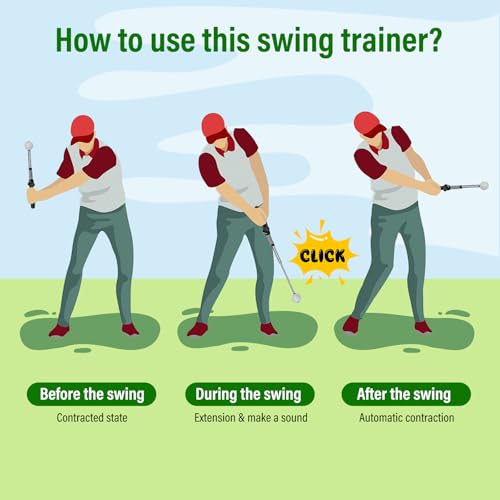 How to use this swing trainer?

CLICK

Before the swing
Contracted state

During the swing
Extension & make a sound

After the swing
Automatic contraction