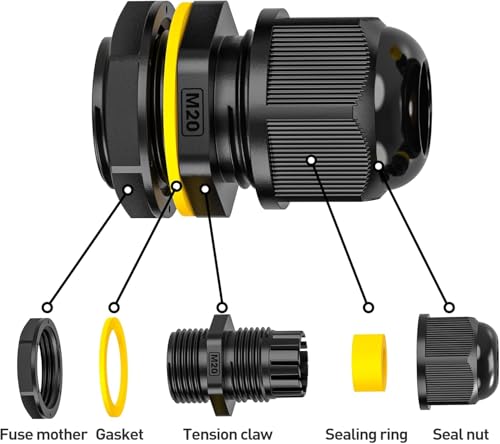 M20

M20

Fuse mother Gasket Tension claw Sealing ring Seal nut