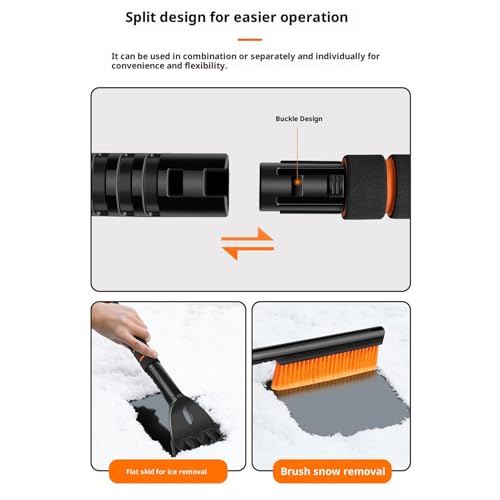 Split design for easier operation

It can be used in combination or separately and individually for convenience and flexibility.

Buckle Design

Flat skid for ice removal

Brush snow removal