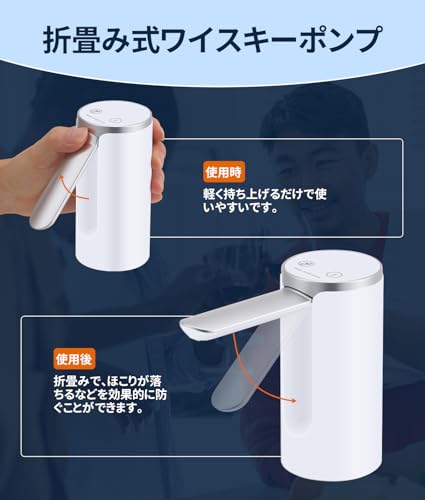 折畳み式ワイスキーポンプ

使用時

軽く持ち上げるだけで使いやすいです。

使用後

折畳みで、ほこりが落ちるなどを効果的に防ぐことができます。