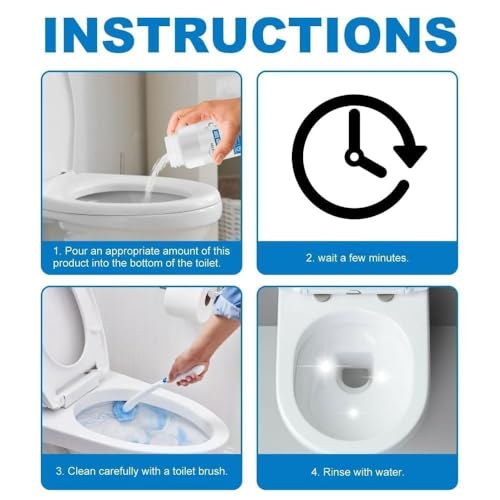 INSTRUCTIONS

1. Pour an appropriate amount of this product into the bottom of the toilet.

2. wait a few minutes.

3. Clean carefully with a toilet brush.

4. Rinse with water.