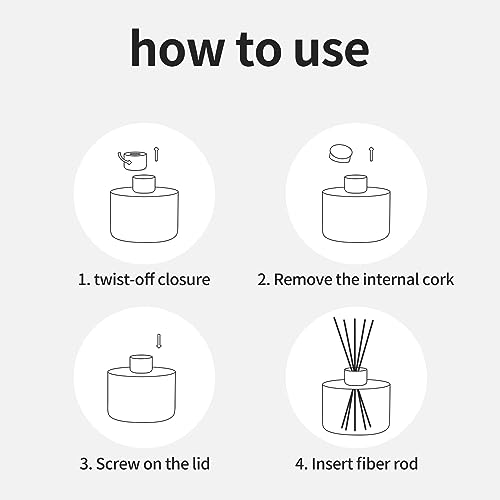 how to use

1. twist-off closure

2. Remove the internal cork

3. Screw on the lid

4. Insert fiber rod