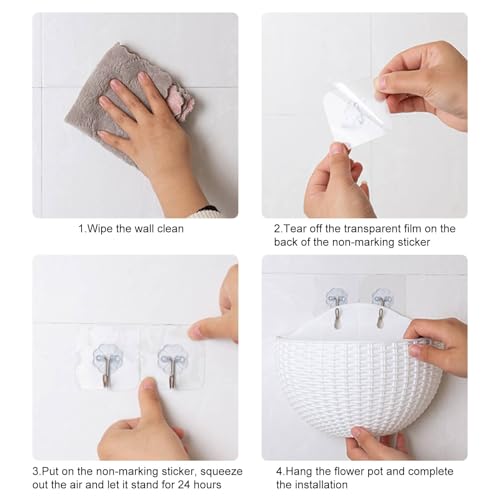 1.Wipe the wall clean

2.Tear off the transparent film on the back of the non-marking sticker

3.Put on the non-marking sticker, squeeze out the air and let it stand for 24 hours

4.Hang the flower pot and complete the installation